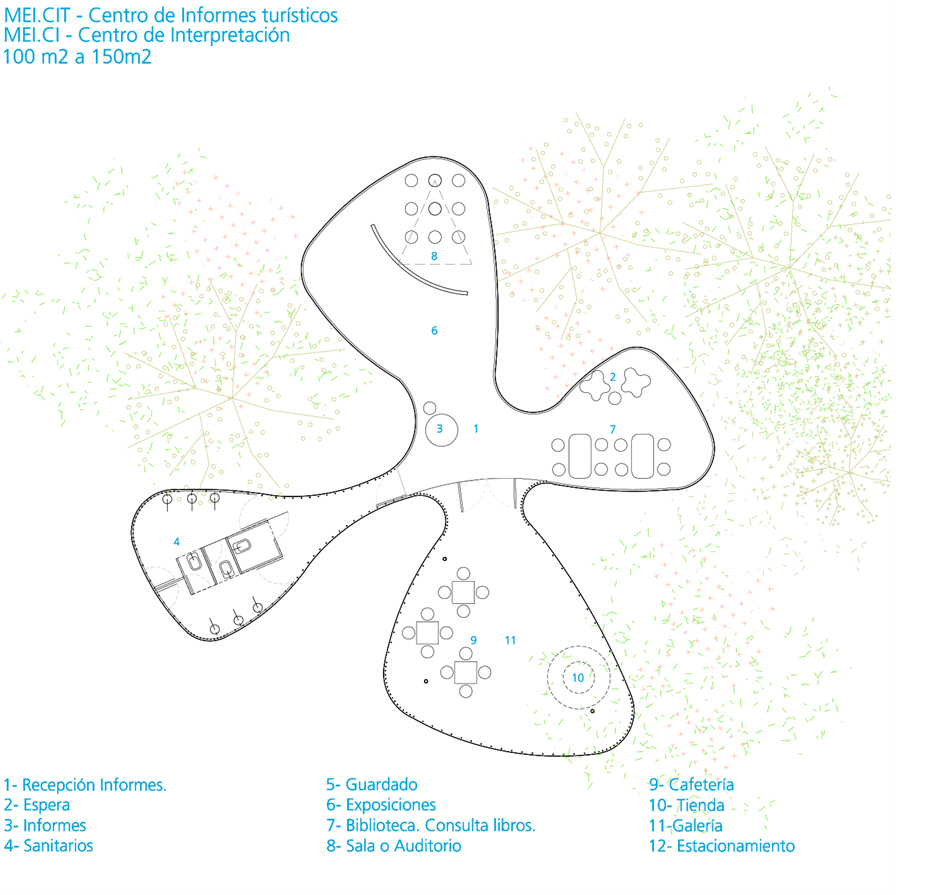 MEI.CIT - Centro de Informes turísticos
MEI.CI - Centro de Interpretación
100 m2 a 150m2

8
6
2
3
1
7
4
9
11
10

1- Recepción Informes.
2- Espera
3- Informes
4- Sanitarios

5- Guardado
6- Exposiciones
7- Biblioteca. Consulta libros.
8- Sala o Auditorio

9- Cafetería
10- Tienda
11-Galería
12- Estacionamiento